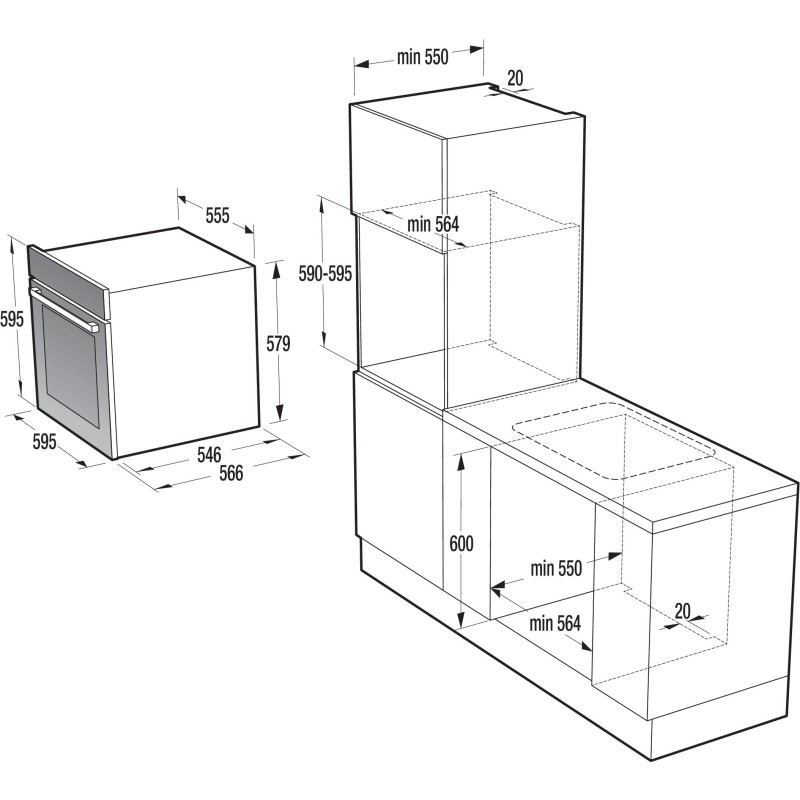 555
595
579
595
546
566
min 550
20
min 564
590-595
600
min 550
min 564
20